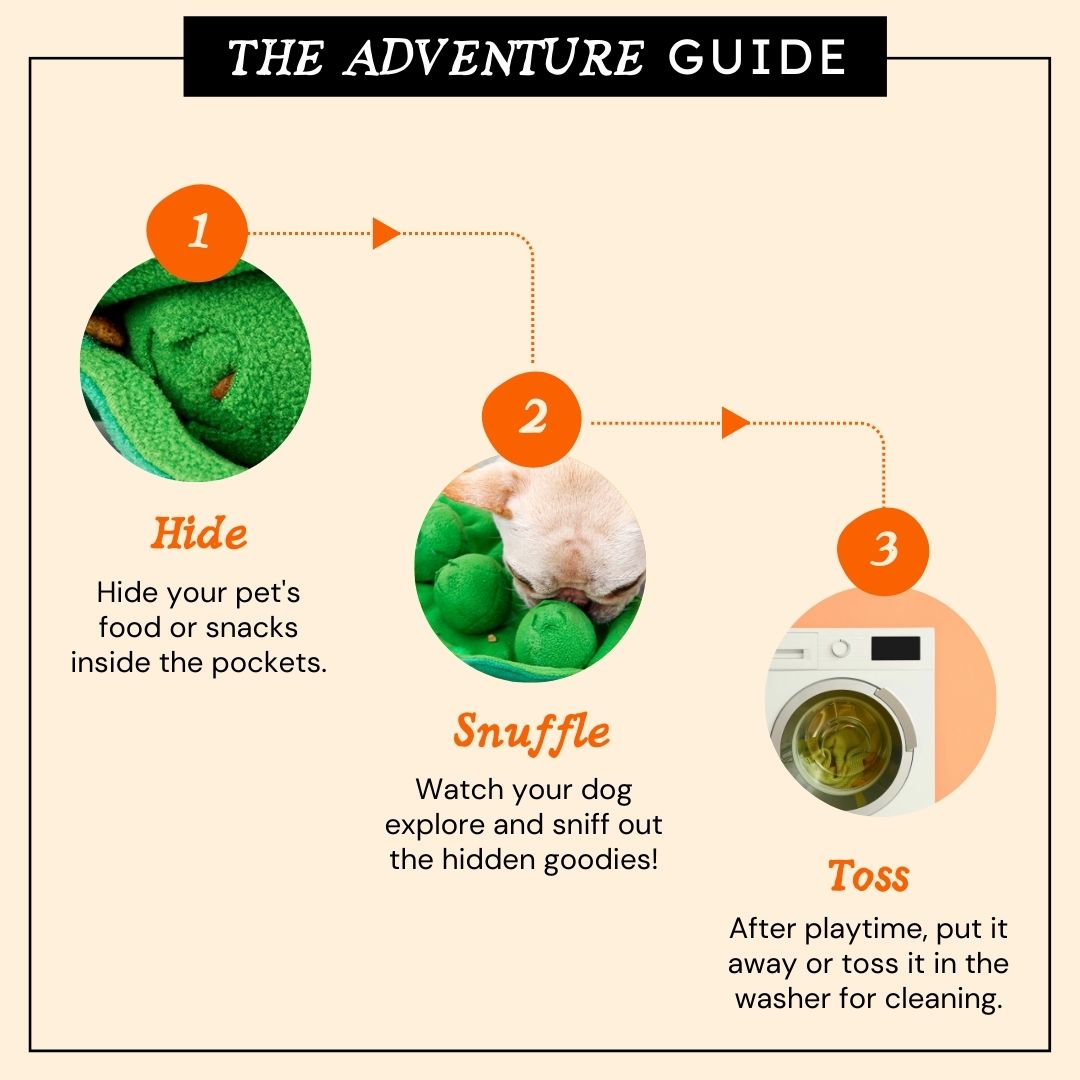 THE ADVENTURE GUIDE

1

Hide

Hide your pet's food or snacks inside the pockets.

2

Snuffle

Watch your dog explore and sniff out the hidden goodies!

3

Toss

After playtime, put it away or toss it in the washer for cleaning.