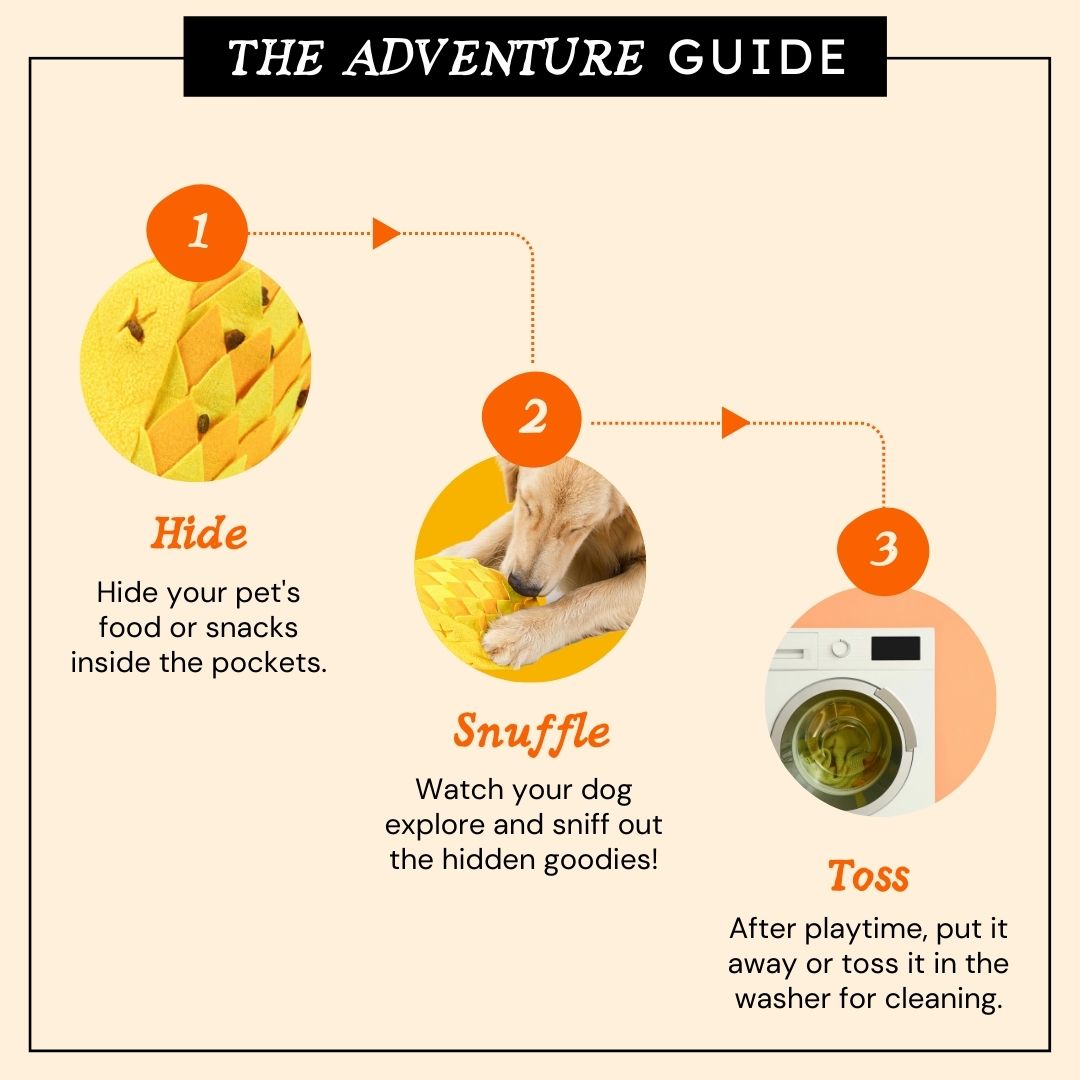 THE ADVENTURE GUIDE

1

Hide

Hide your pet's food or snacks inside the pockets.

2

Snuffle

Watch your dog explore and sniff out the hidden goodies!

3

Toss

After playtime, put it away or toss it in the washer for cleaning.