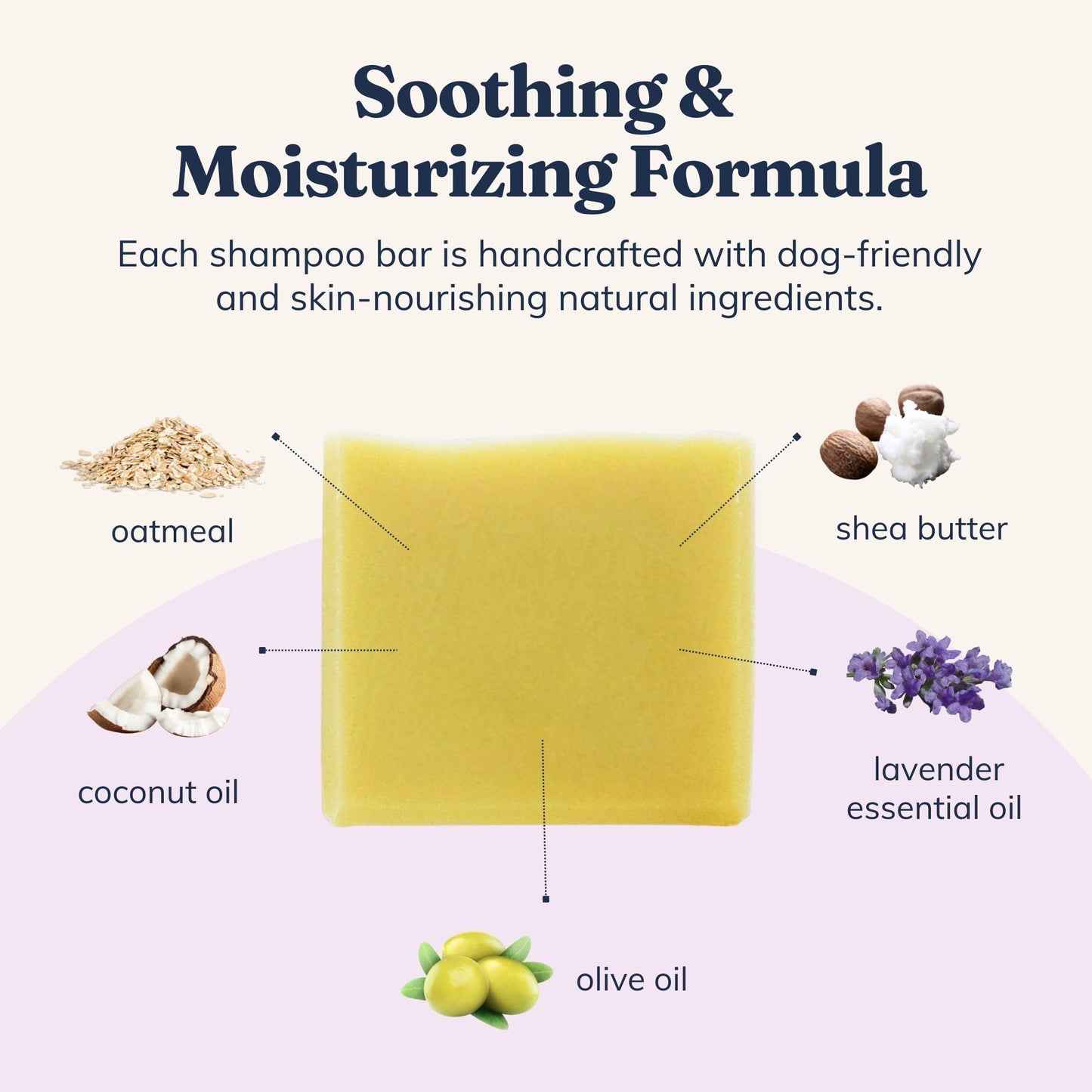 Soothing & Moisturizing Formula

Each shampoo bar is handcrafted with dog-friendly and skin-nourishing natural ingredients.

oatmeal

shea butter

coconut oil

lavender essential oil

olive oil