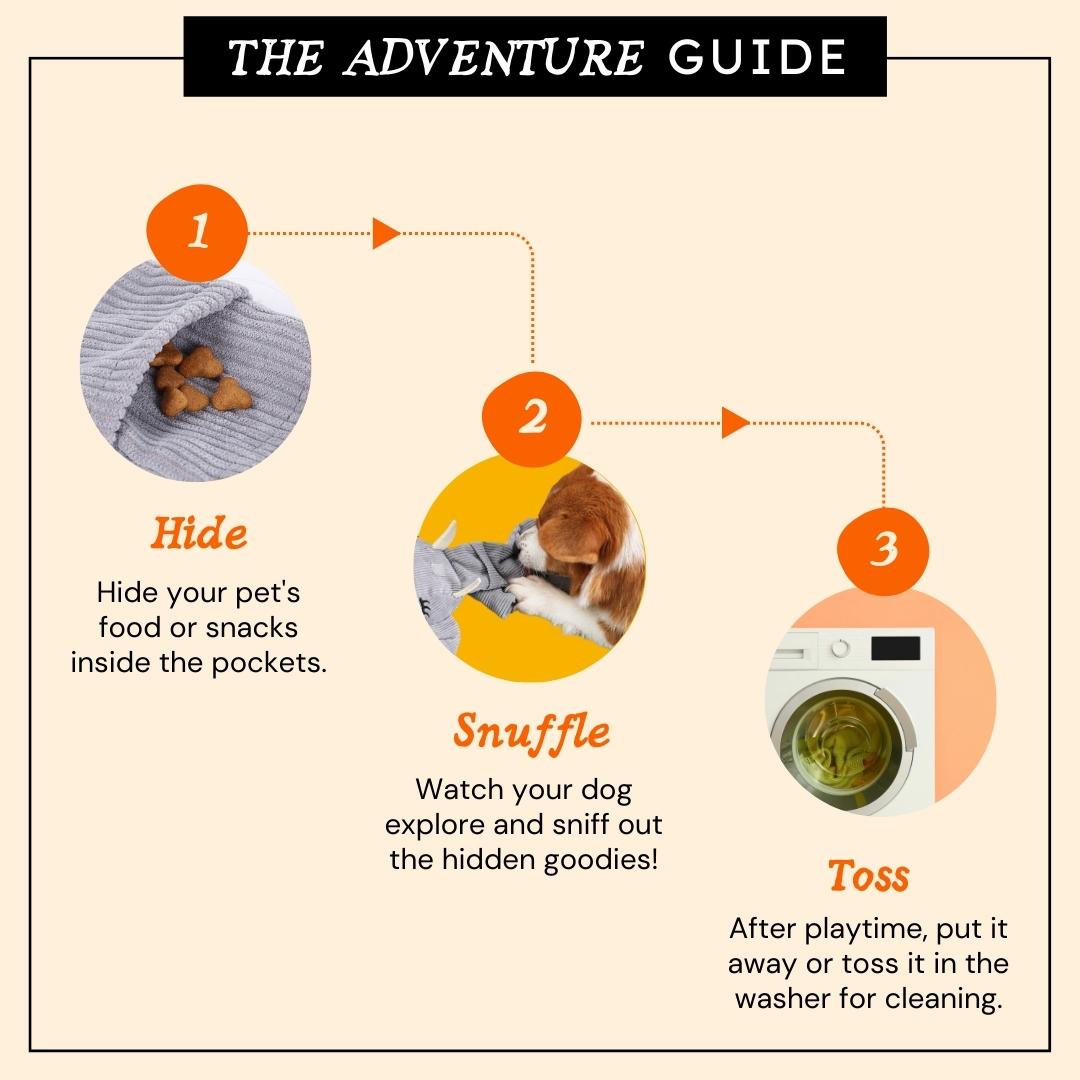 THE ADVENTURE GUIDE

1

Hide

Hide your pet's food or snacks inside the pockets.

2

Snuffle

Watch your dog explore and sniff out the hidden goodies!

3

Toss

After playtime, put it away or toss it in the washer for cleaning.