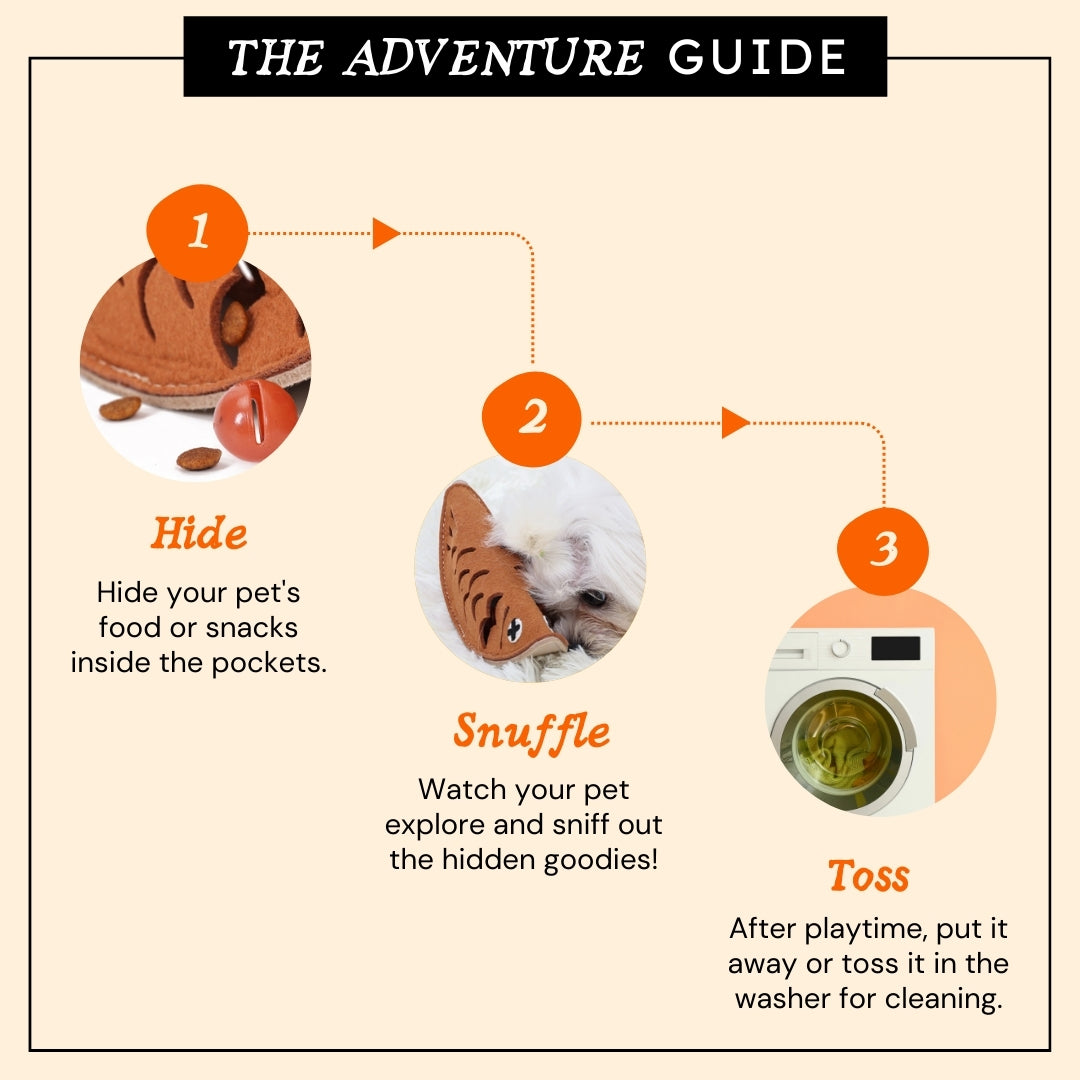 THE ADVENTURE GUIDE

1

Hide

Hide your pet's food or snacks inside the pockets.

2

Snuffle

Watch your pet explore and sniff out the hidden goodies!

3

Toss

After playtime, put it away or toss it in the washer for cleaning.