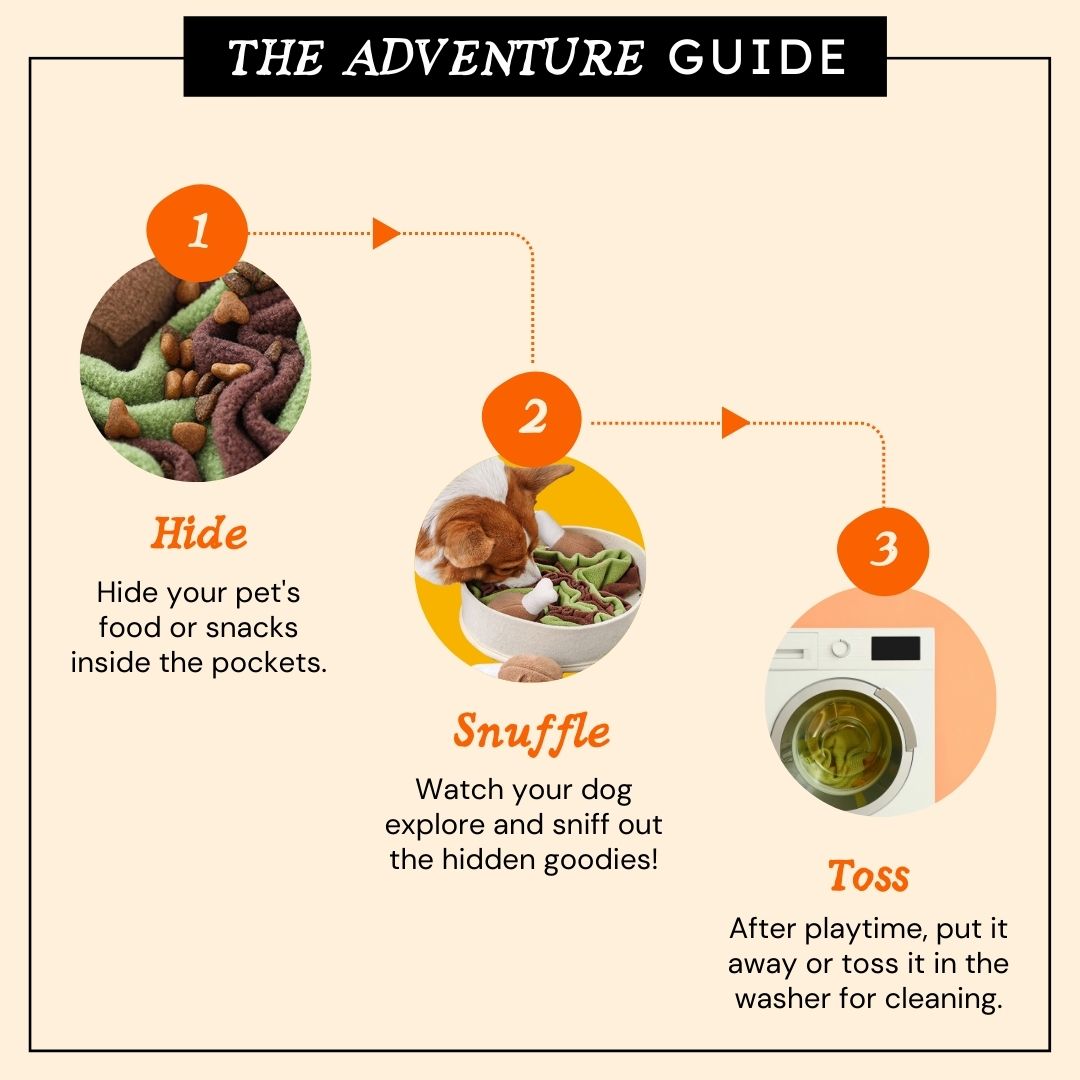 THE ADVENTURE GUIDE

1

Hide

Hide your pet's food or snacks inside the pockets.

2

Snuffle

Watch your dog explore and sniff out the hidden goodies!

3

Toss

After playtime, put it away or toss it in the washer for cleaning.