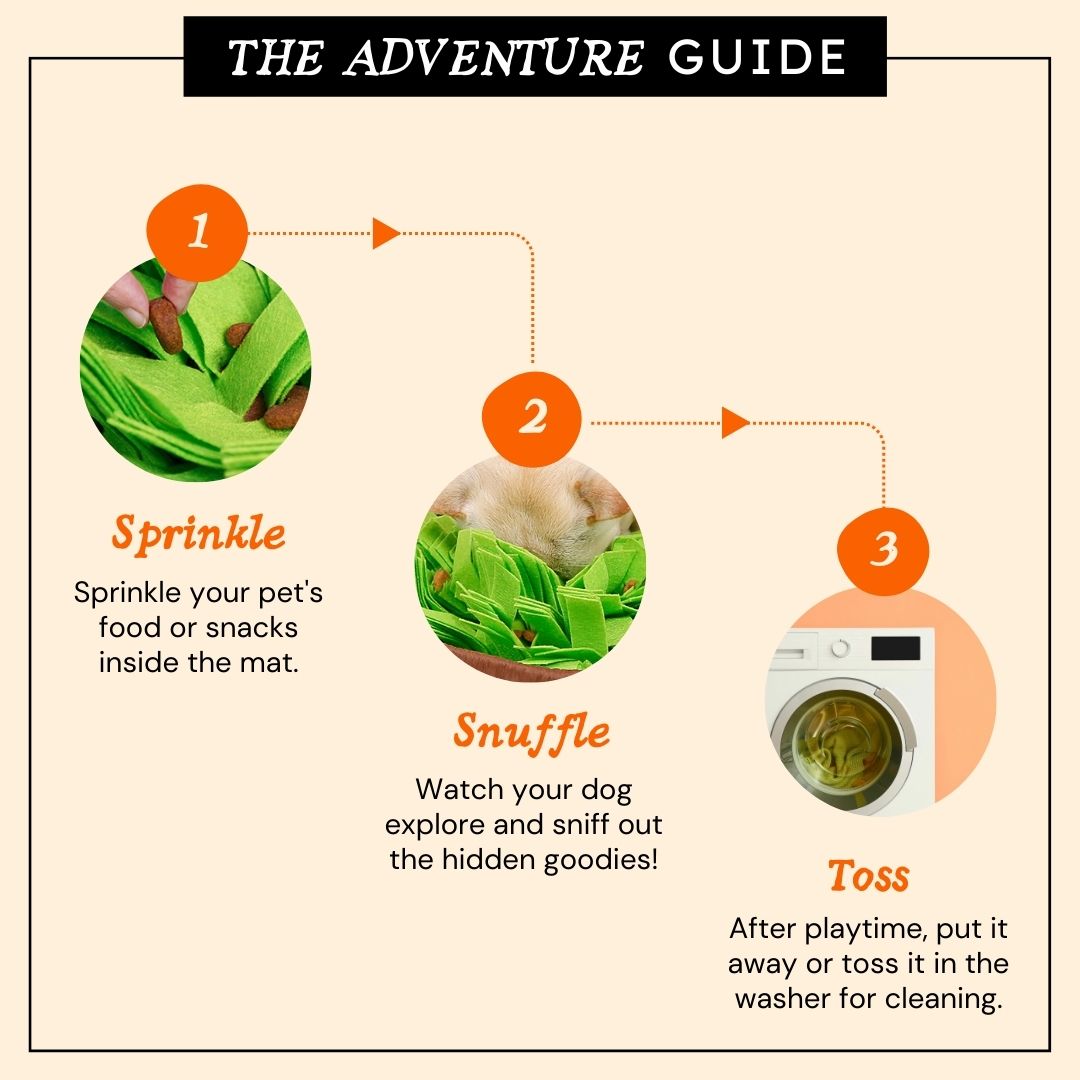 THE ADVENTURE GUIDE

1

Sprinkle

Sprinkle your pet's food or snacks inside the mat.

2

Snuffle

Watch your dog explore and sniff out the hidden goodies!

3

Toss

After playtime, put it away or toss it in the washer for cleaning.